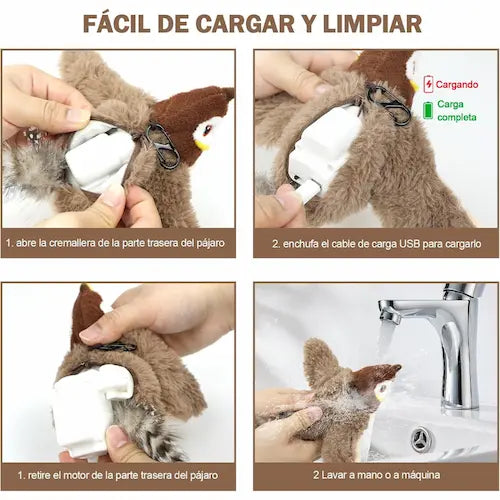 FÁCIL DE CARGAR Y LIMPIAR

1. abre la cremallera de la parte trasera del pájaro

Cargando

Carga completa

2. enchufa el cable de carga USB para cargarlo

1. retire el motor de la parte trasera del pájaro

2 Lavar a mano o a máquina