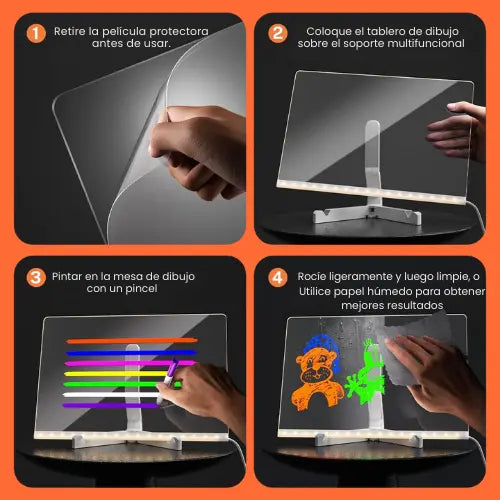 1 Retire la película protectora antes de usar.

2 Coloque el tablero de dibujo sobre el soporte multifuncional

3 Pintar en la mesa de dibujo con un pincel

4 Rocíe ligeramente y luego limpie, o Utilice papel húmedo para obtener mejores resultados