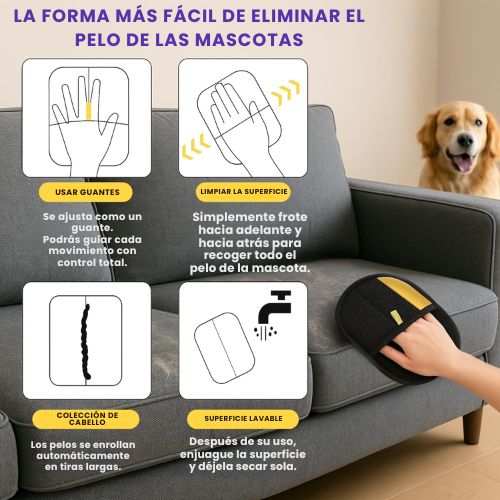 LA FORMA MÁS FÁCIL DE ELIMINAR EL PELO DE LAS MASCOTAS

USAR GUANTES

Se ajusta como un guante.
Podrás guiar cada movimiento con control total.

LIMPIAR LA SUPERFICIE

Simplemente frote hacia adelante y hacia atrás para recoger todo el pelo de la mascota.

COLECCIÓN DE CABELLO

Los pelos se enrollan automáticamente en tiras largas.

SUPERFICIE LAVABLE

Después de su uso, enjuague la superficie y déjela secar sola.