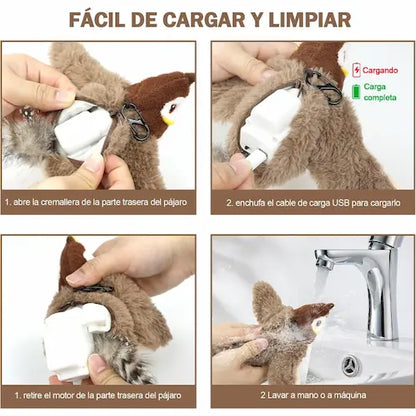 FÁCIL DE CARGAR Y LIMPIAR

1. abre la cremallera de la parte trasera del pájaro

Cargando

Carga completa

2. enchufa el cable de carga USB para cargarlo

1. retire el motor de la parte trasera del pájaro

2 Lavar a mano o a máquina