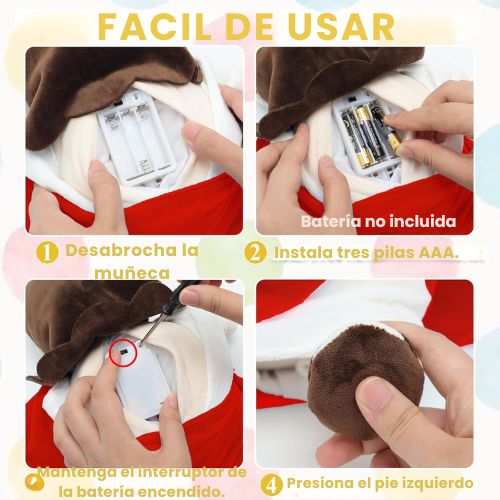 FACIL DE USAR

Batería no incluida

1 Desabrocha la muñeca

2 Instala tres pilas AAA.

Mantenga el interruptor de la batería encendido.

4 Presiona el pie izquierdo