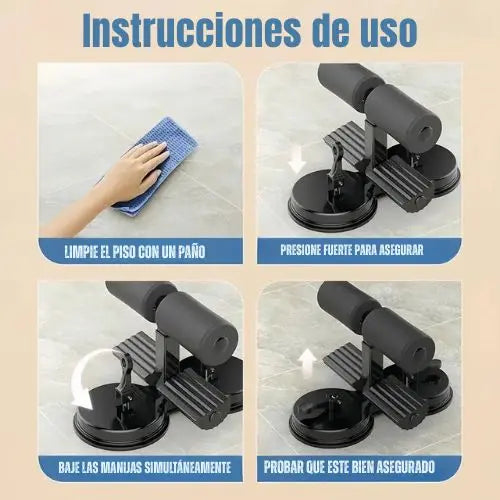 Instrucciones de uso

LIMPIE EL PISO CON UN PAÑO

PRESIONE FUERTE PARA ASEGURAR

BAJE LAS MANIJAS SIMULTÁNEAMENTE

PROBAR QUE ESTE BIEN ASEGURADO