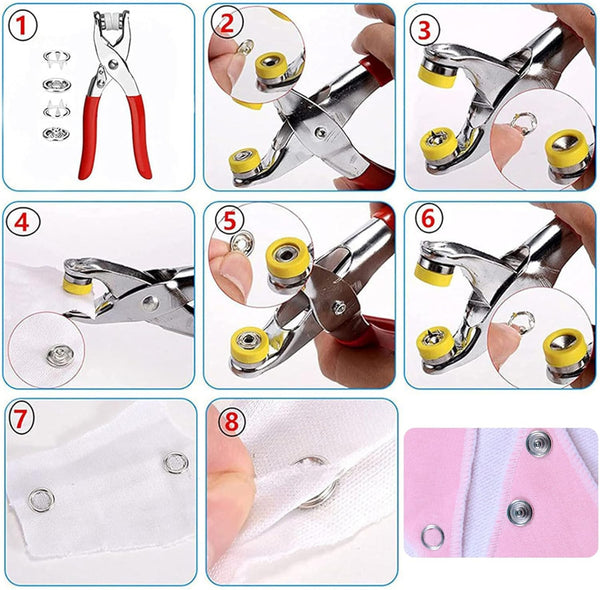 1
2
3
4
5
6
7
8