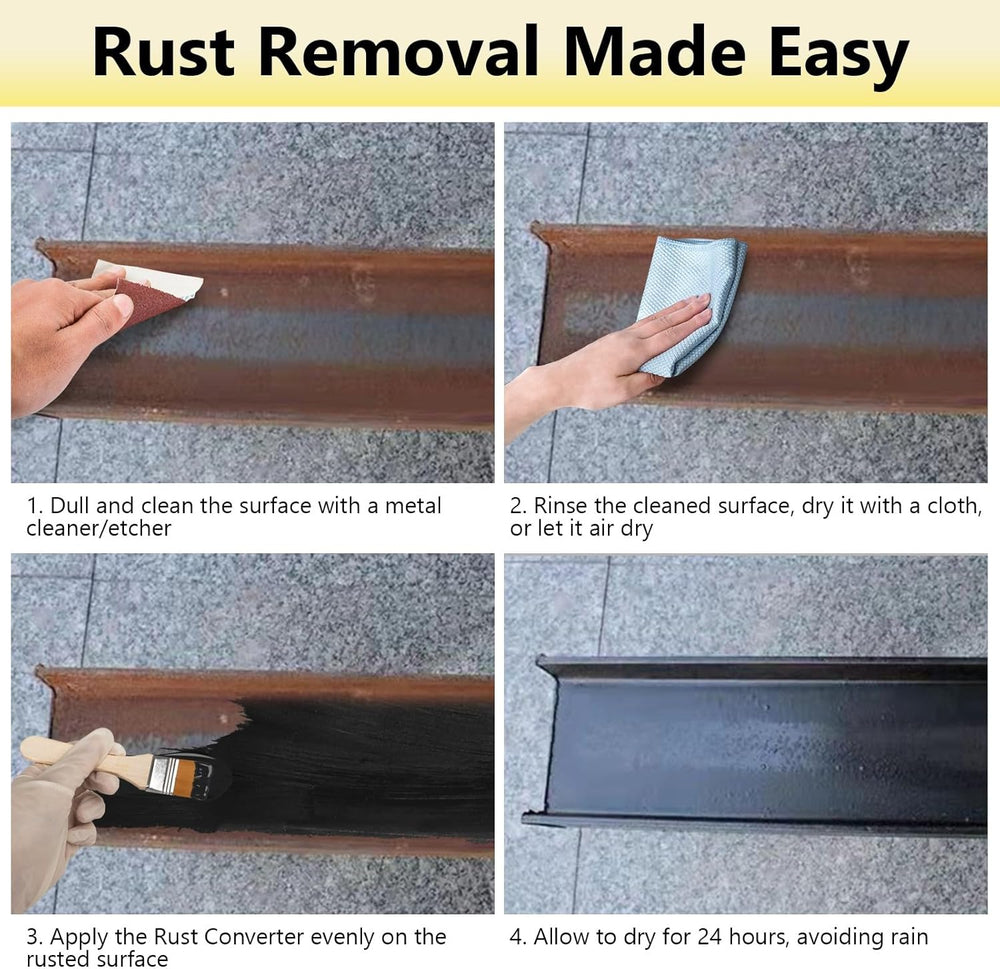 Rust Removal Made Easy

1. Dull and clean the surface with a metal cleaner/etcher

2. Rinse the cleaned surface, dry it with a cloth, or let it air dry

3. Apply the Rust Converter evenly on the rusted surface

4. Allow to dry for 24 hours, avoiding rain