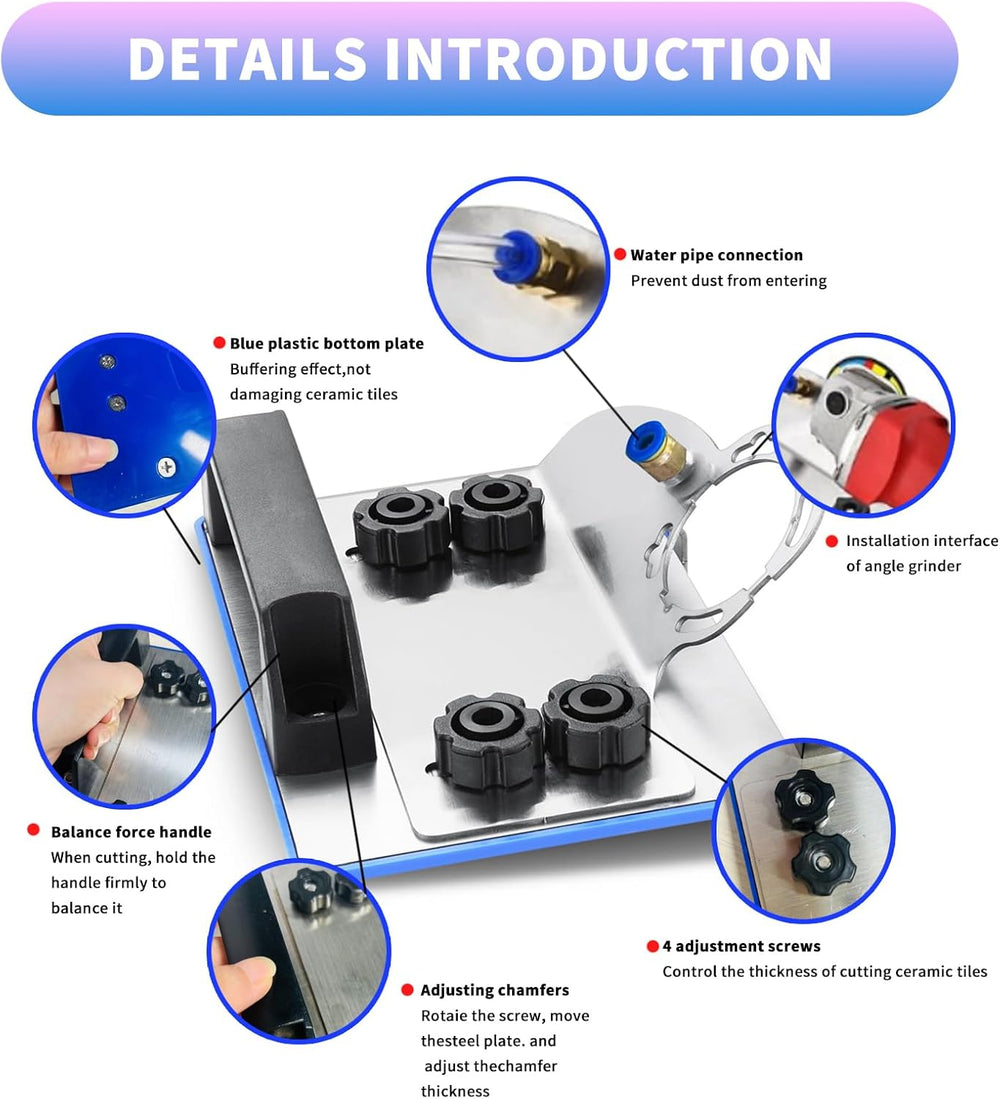 DETAILS INTRODUCTION

Water pipe connection
Prevent dust from entering

Blue plastic bottom plate
Buffering effect,not damaging ceramic tiles

Installation interface of angle grinder

Balance force handle
When cutting, hold the handle firmly to balance it

4 adjustment screws
Control the thickness of cutting ceramic tiles

Adjusting chamfers
Rotaie the screw, move thesteel plate. and adjust thechamfer thickness